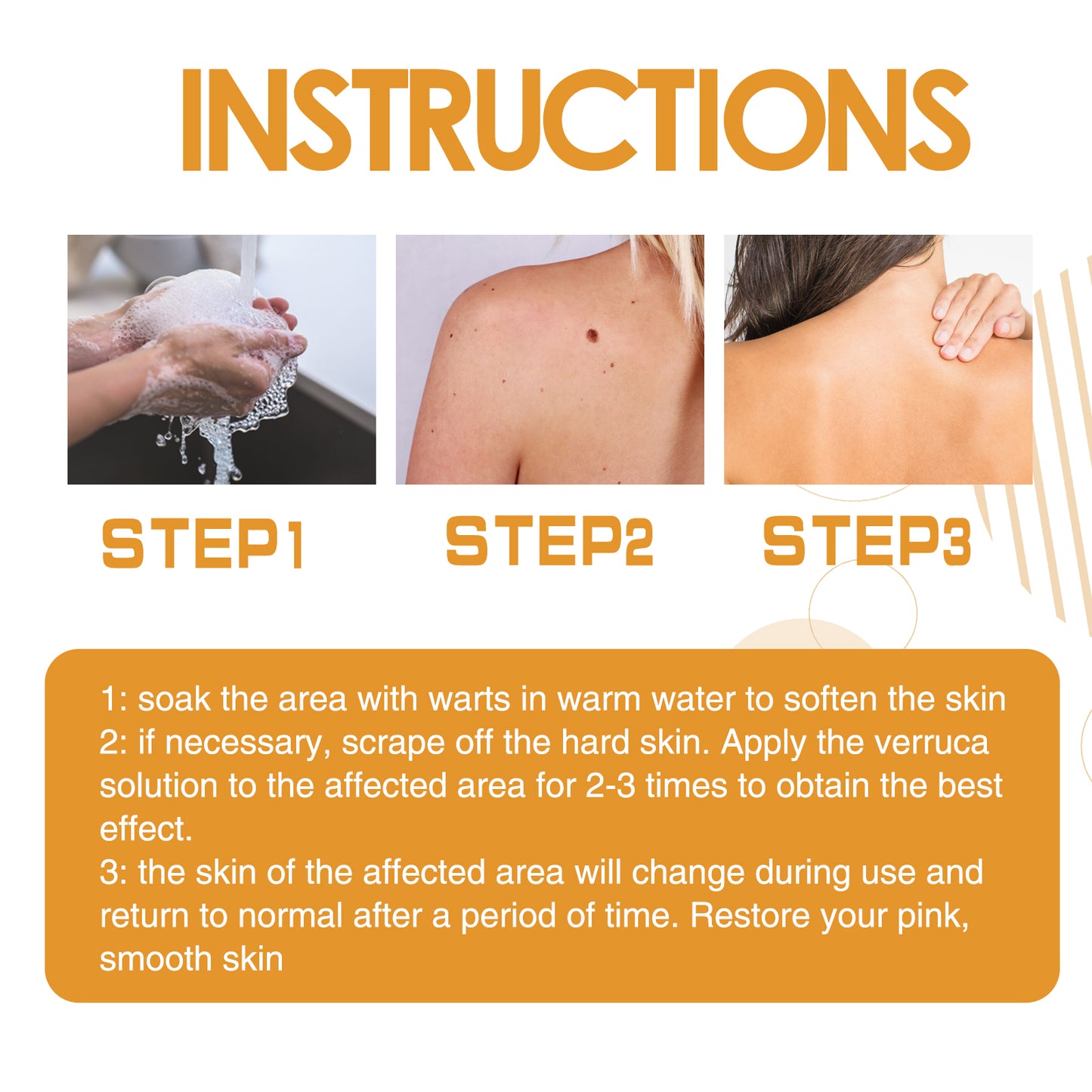 INSTRUCTIONS

STEP1

STEP2

STEP3

1: soak the area with warts in warm water to soften the skin
2: if necessary, scrape off the hard skin. Apply the verruca solution to the affected area for 2-3 times to obtain the best effect.
3: the skin of the affected area will change during use and return to normal after a period of time. Restore your pink, smooth skin