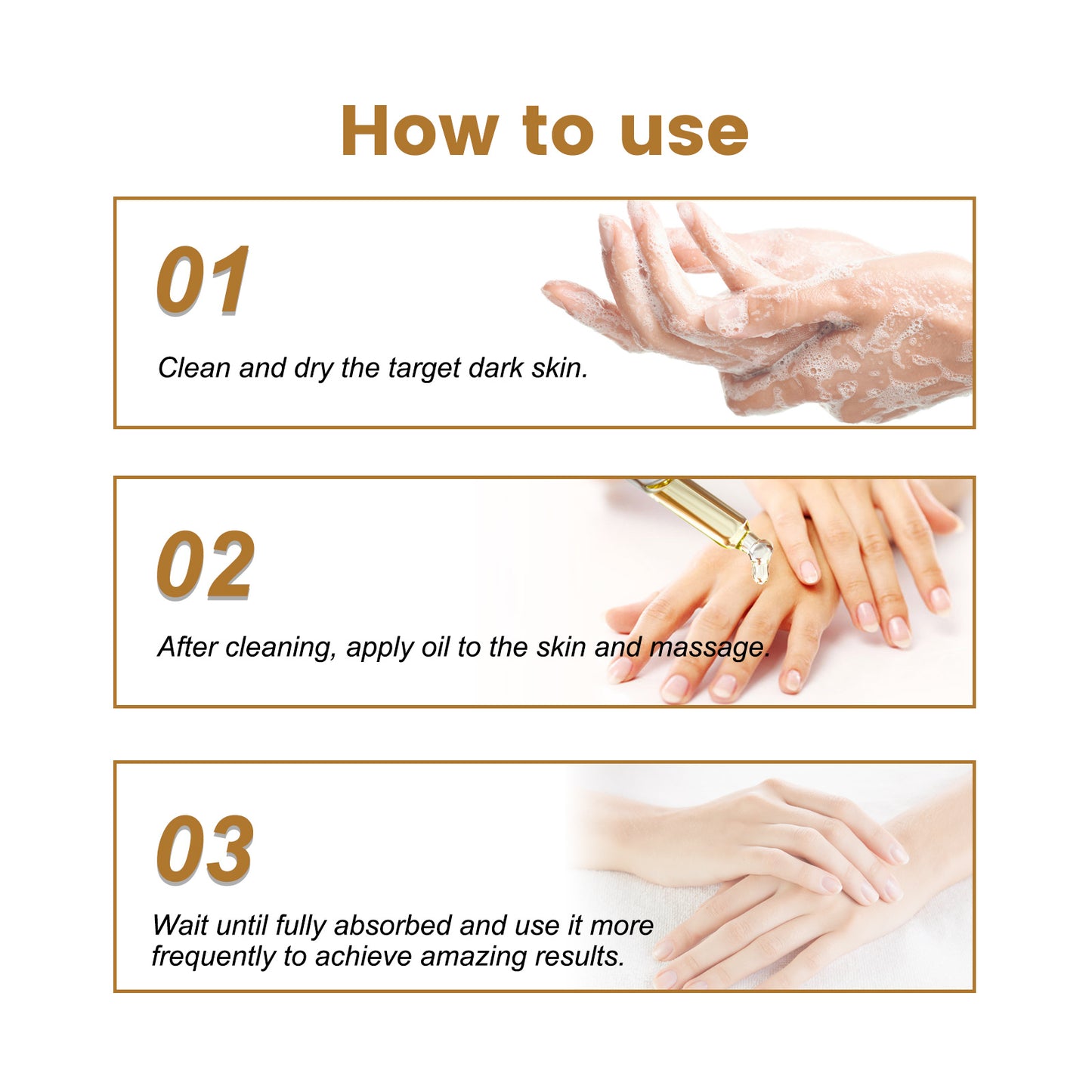 How to use

01

Clean and dry the target dark skin.

02

After cleaning, apply oil to the skin and massage.

03

Wait until fully absorbed and use it more frequently to achieve amazing results.