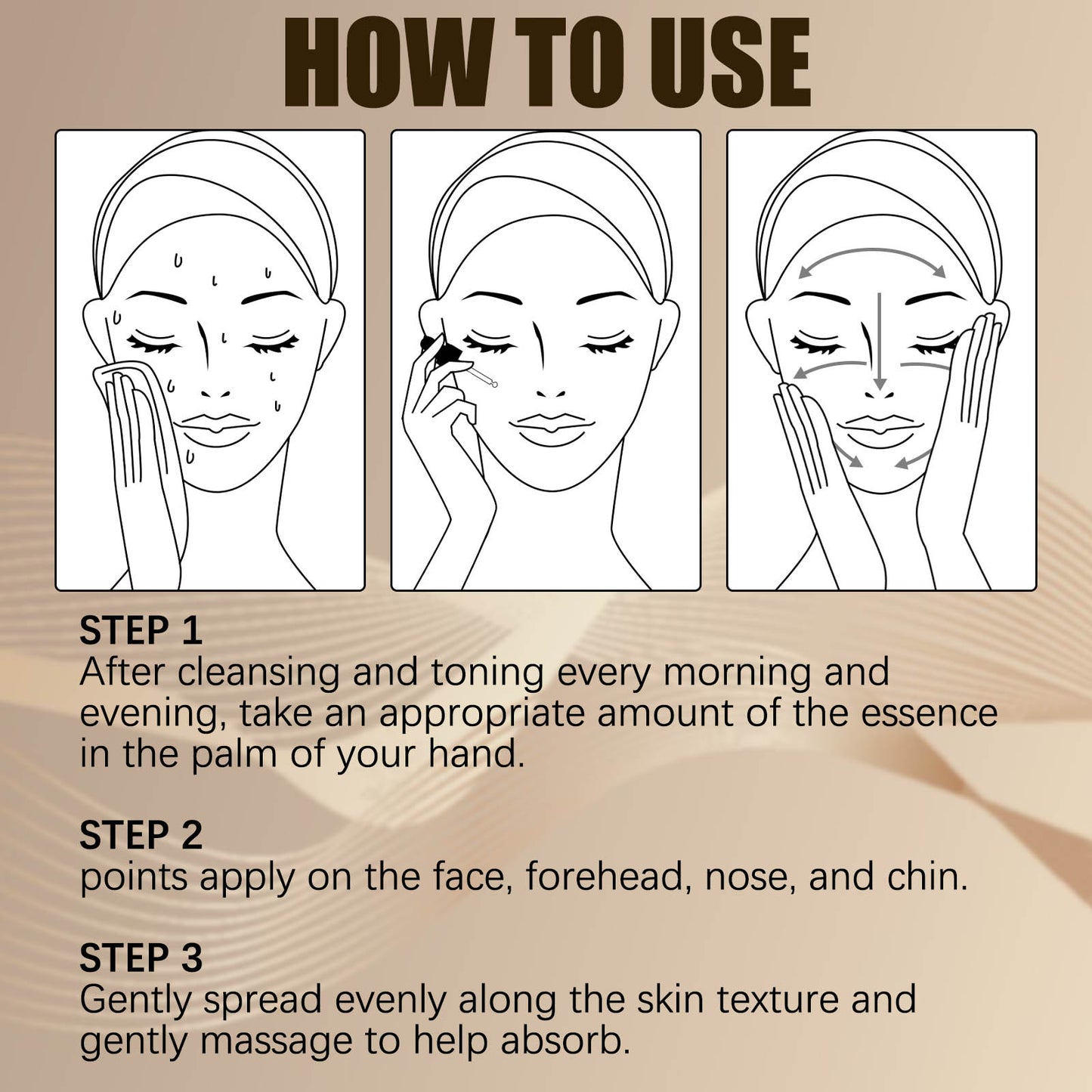 HOW TO USE

STEP 1
After cleansing and toning every morning and evening, take an appropriate amount of the essence in the palm of your hand.

STEP 2
points apply on the face, forehead, nose, and chin.

STEP 3
Gently spread evenly along the skin texture and gently massage to help absorb.